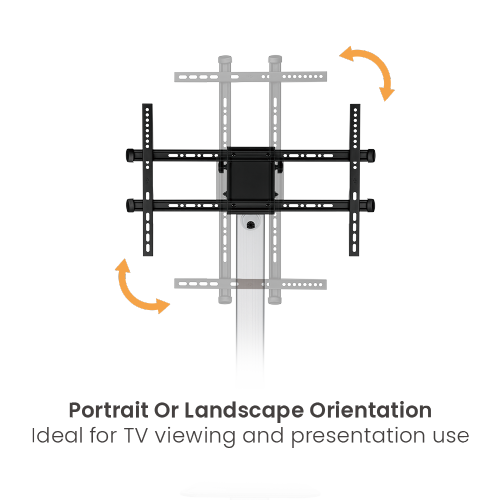 Portrait Or Landscape Orientation
Ideal for TV viewing and presentation use